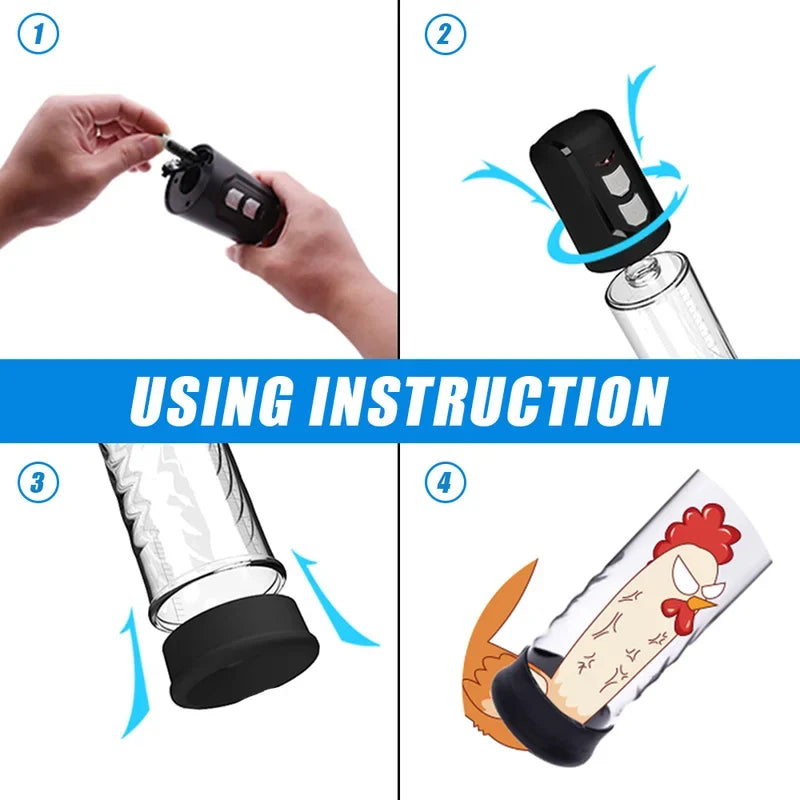 1

2

USING INSTRUCTION

3

4